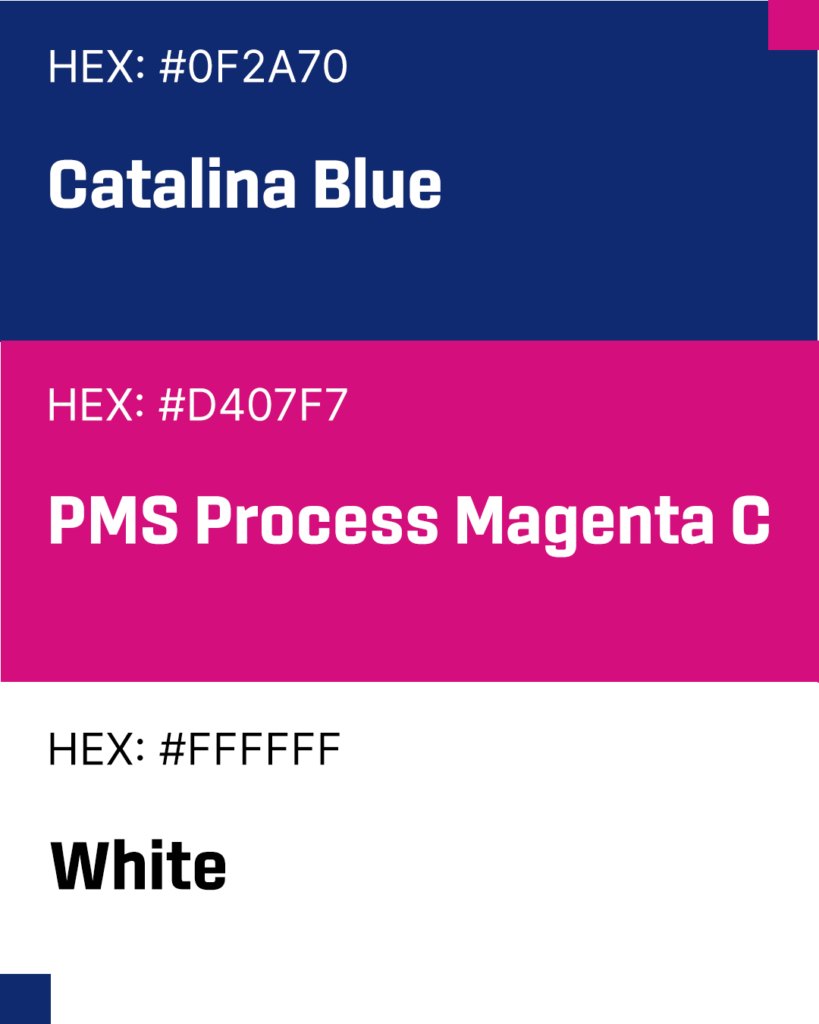 HEX: #0F2A70

Catalina Blue

HEX: #D407F7

PMS Process Magenta C

HEX: #FFFFFF

White